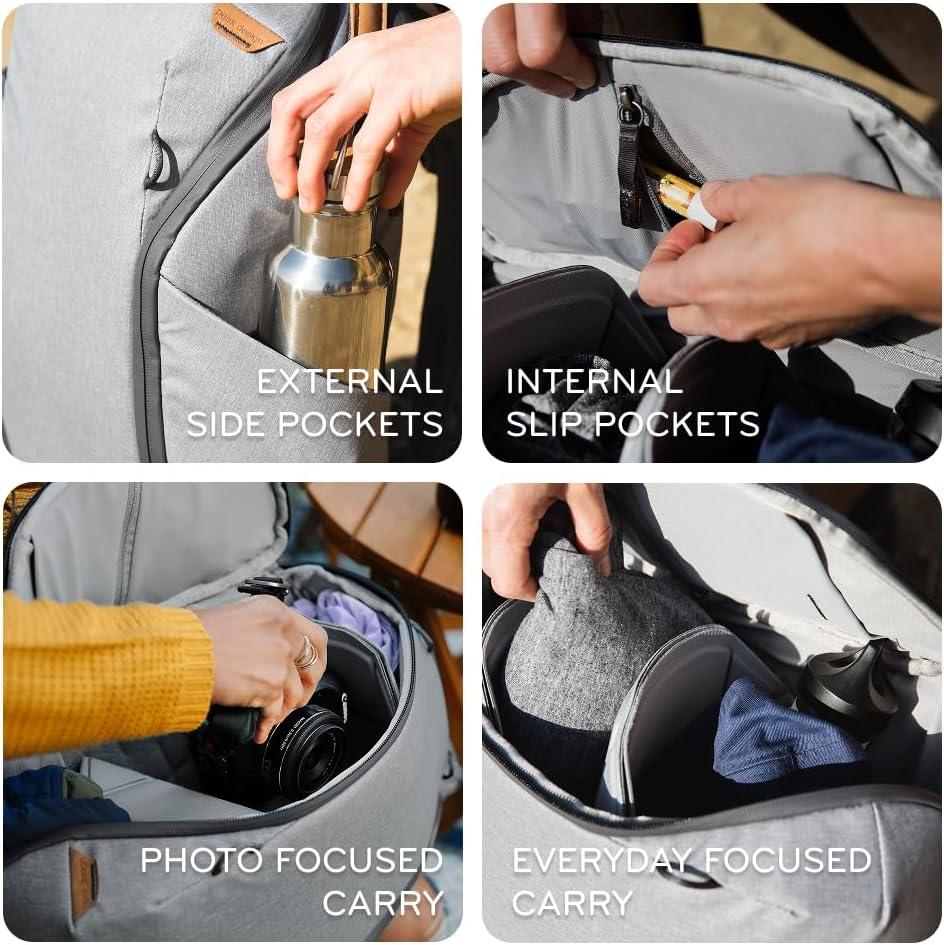 peak design

EXTERNAL SIDE POCKETS

INTERNAL SLIP POCKETS

PHOTO FOCUSED CARRY

EVERYDAY FOCUSED CARRY